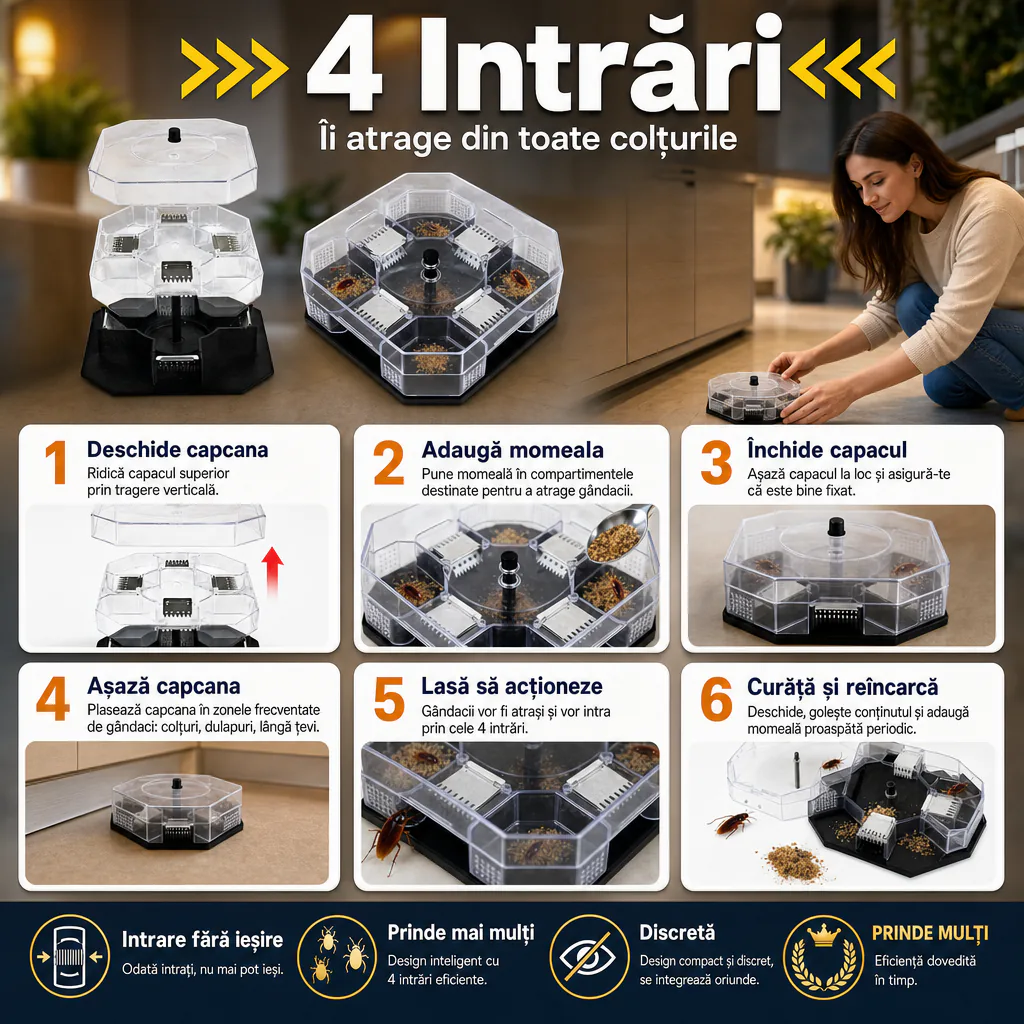 4 Intrări

Îi atrage din toate colțurile

1 Deschide capcana
Ridică capacul superior prin tragere verticală.

2 Adaugă momeala
Pune momeală în compartimentele destinate pentru a atrage gândacii.

3 Închide capacul
Așază capacul la loc și asigură-te că este bine fixat.

4 Așază capcana
Plasează capcana în zonele frecventate de gândaci: colțuri, dulapuri, lângă țevi.

5 Lasă să acționeze
Gândacii vor fi atrași și vor intra prin cele 4 intrări.

6 Curăță și reîncarcă
Deschide, golește conținutul și adaugă momeală proaspătă periodic.

Intrare fără ieșire
Odată intrați, nu mai pot ieși.

Prinde mai mulți
Design inteligent cu 4 intrări eficiente.

Discretă
Design compact și discret, se integrează oriunde.

PRINDE MULȚI
Eficiență dovedită în timp.